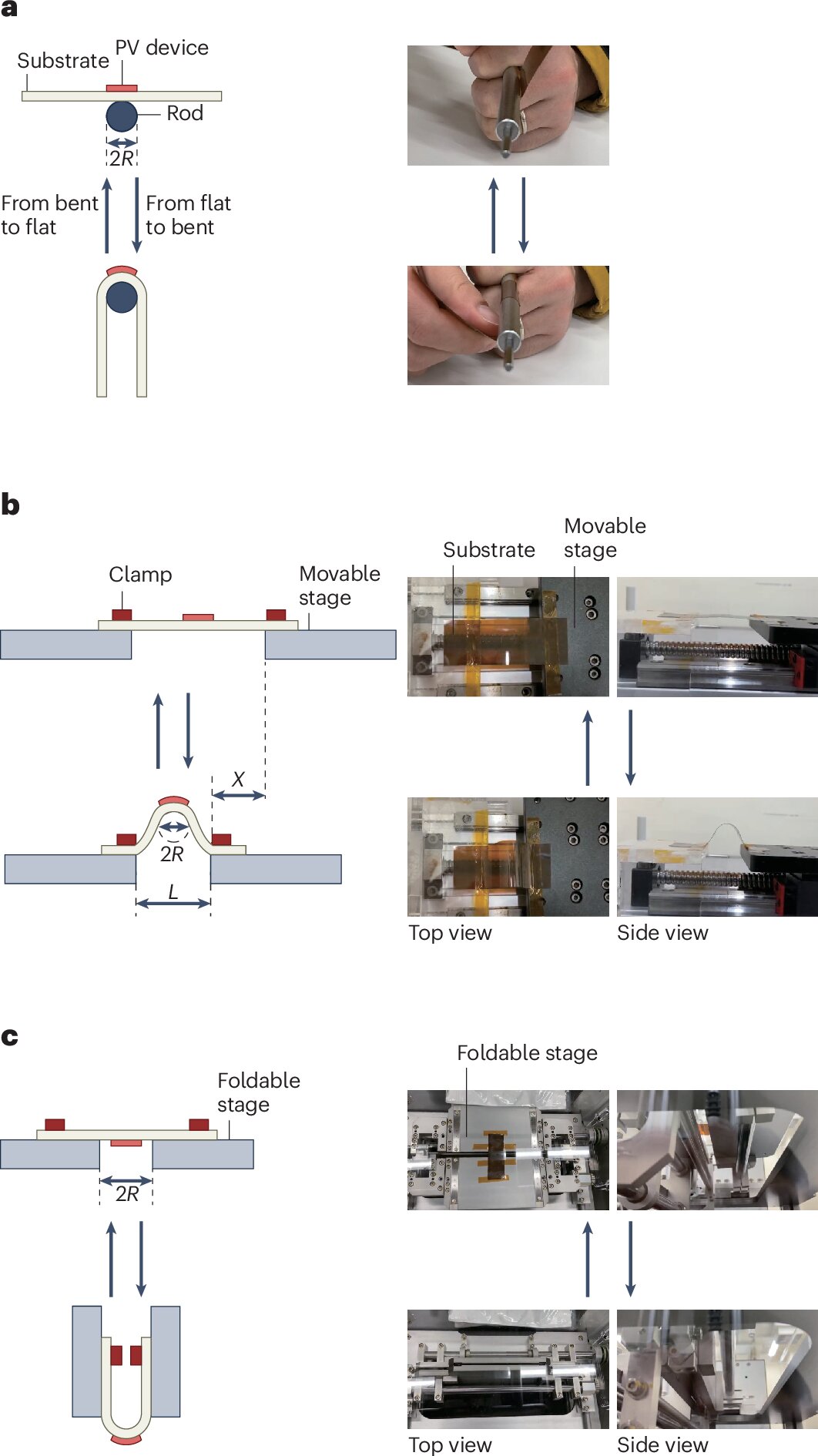 a

Substrate
PV device
Rod
$2R$
From bent to flat
From flat to bent

b

Clamp
Movable stage
$X$
$2R$
$L$
Substrate
Movable stage
Top view
Side view

c

Foldable stage
$2R$
Foldable stage
Top view
Side view